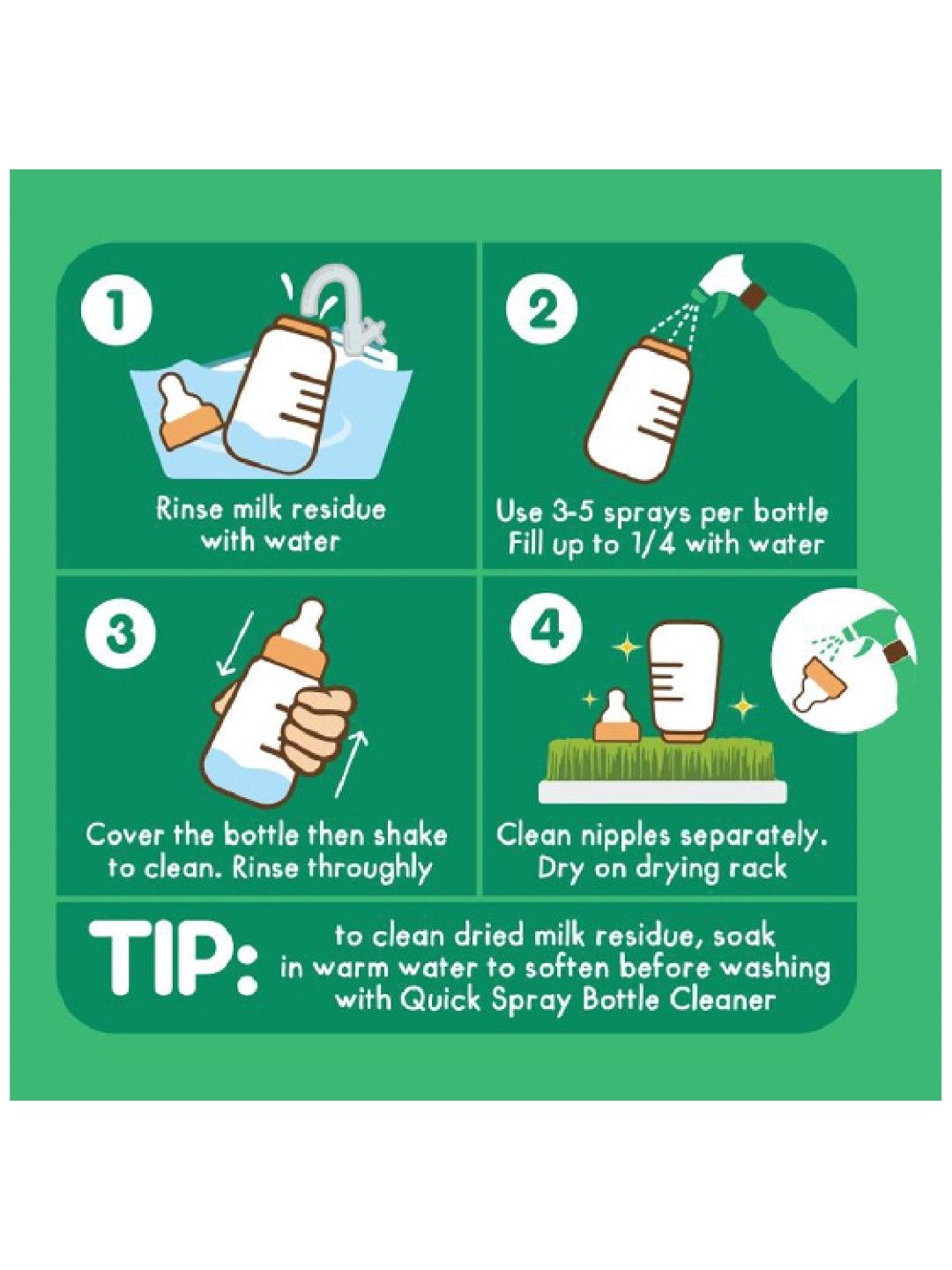 1

Rinse milk residue with water

2

Use 3-5 sprays per bottle Fill up to 1/4 with water

3

Cover the bottle then shake to clean. Rinse throughly

4

Clean nipples separately. Dry on drying rack

TIP: to clean dried milk residue, soak in warm water to soften before washing with Quick Spray Bottle Cleaner